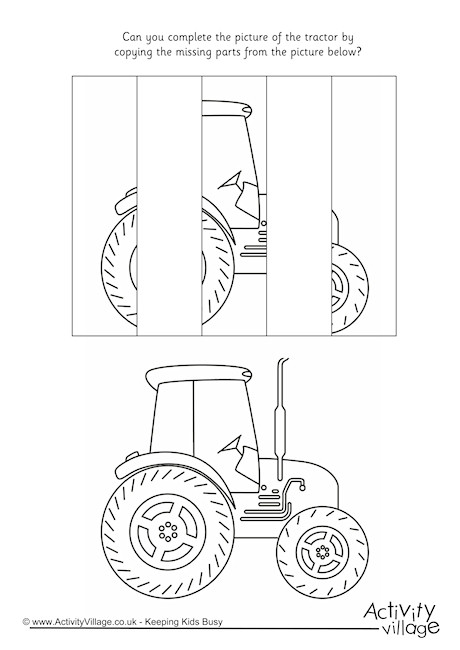 Can you complete the picture of the tractor by copying the missing parts from the picture below?

© www.ActivityVillage.co.uk - Keeping Kids Busy

Activity village