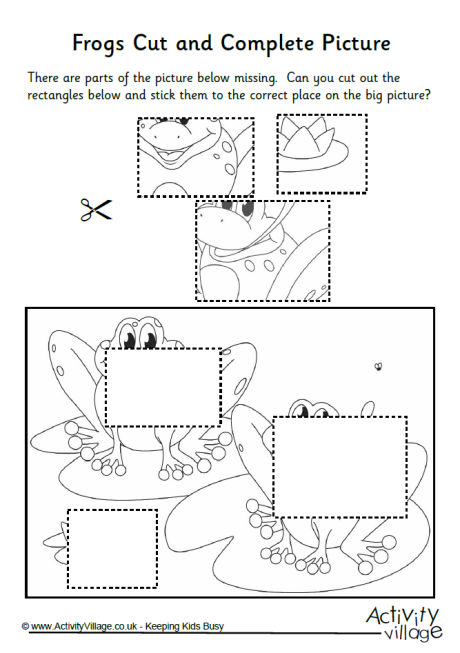 Frogs Cut and Complete Picture

There are parts of the picture below missing. Can you cut out the rectangles below and stick them to the correct place on the big picture?

© www.ActivityVillage.co.uk - Keeping Kids Busy

Activity village