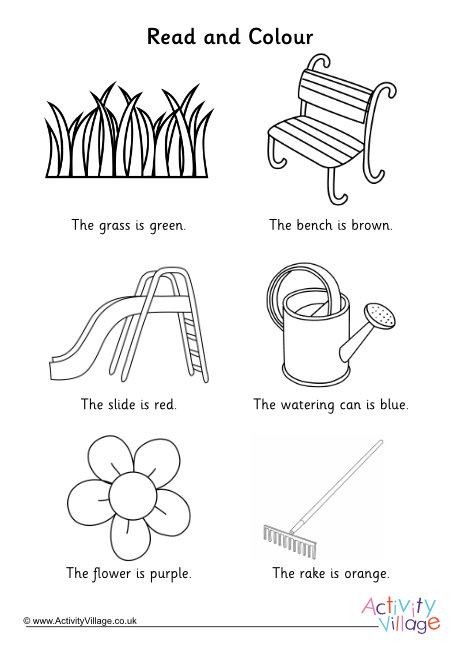 Read and Colour

The grass is green.

The bench is brown.

The slide is red.

The watering can is blue.

The flower is purple.

The rake is orange.

© www.ActivityVillage.co.uk

Activity Village