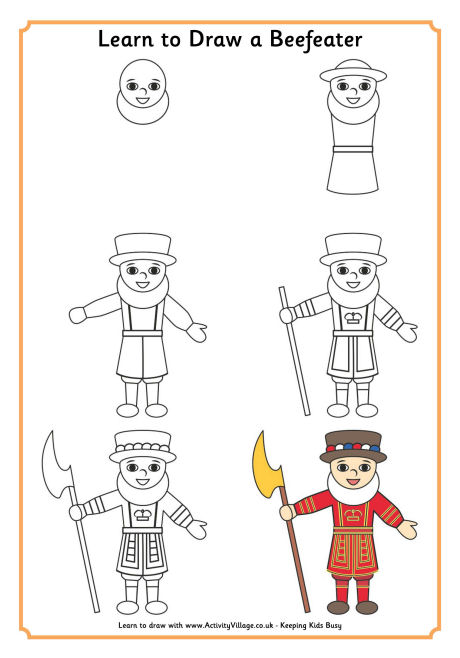 Learn to Draw a Beefeater

Learn to draw with www.ActivityVillage.co.uk - Keeping Kids Busy