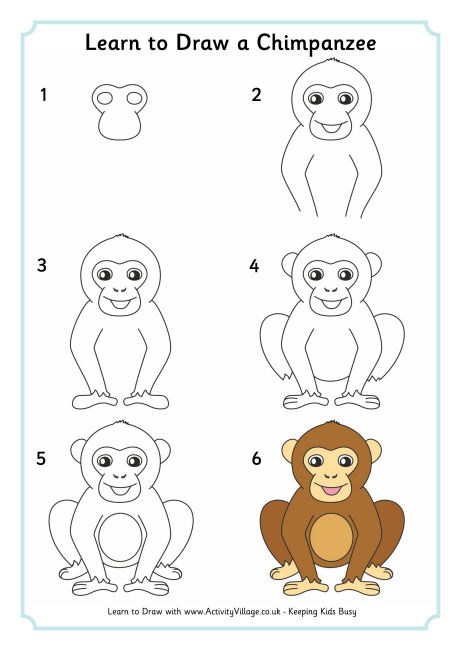 Learn to Draw a Chimpanzee

1

2

3

4

5

6

Learn to Draw with www.ActivityVillage.co.uk - Keeping Kids Busy