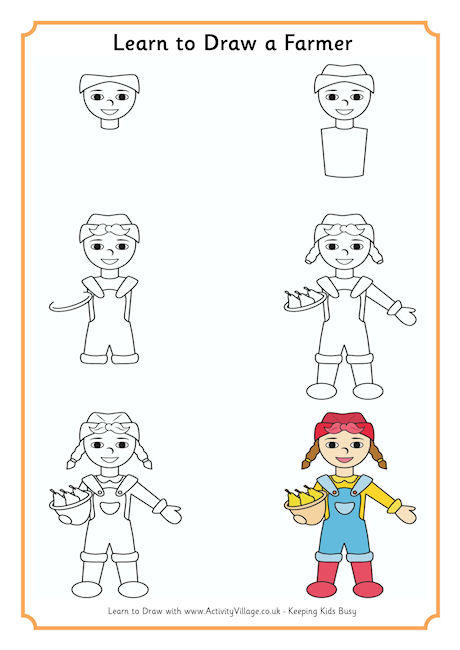 Learn to Draw a Farmer

Learn to Draw with www.ActivityVillage.co.uk - Keeping Kids Busy