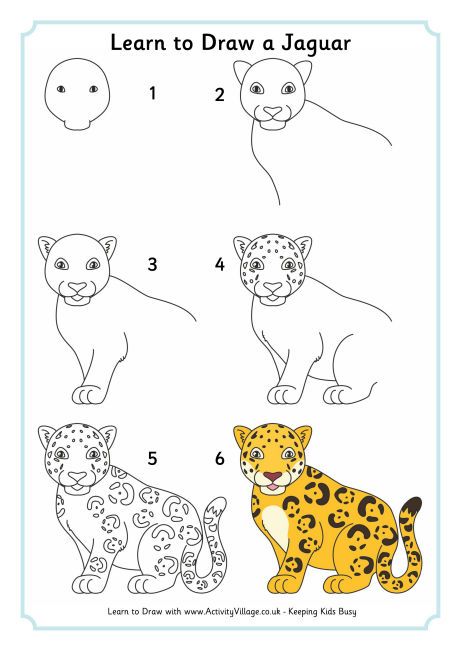 Learn to Draw a Jaguar

1

2

3

4

5

6

Learn to Draw with www.ActivityVillage.co.uk - Keeping Kids Busy