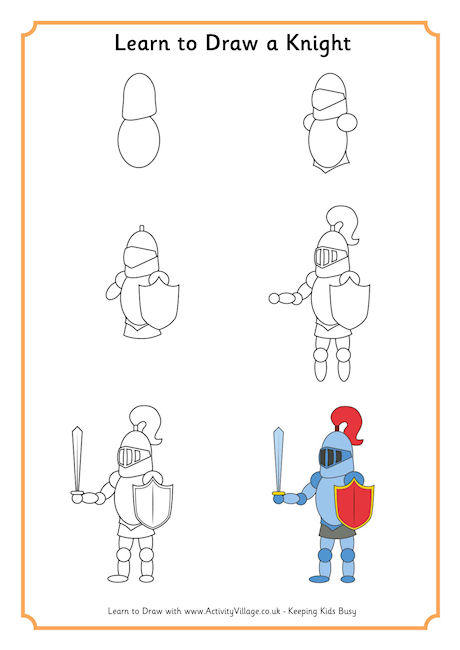 Learn to Draw a Knight

Learn to Draw with www.ActivityVillage.co.uk - Keeping Kids Busy