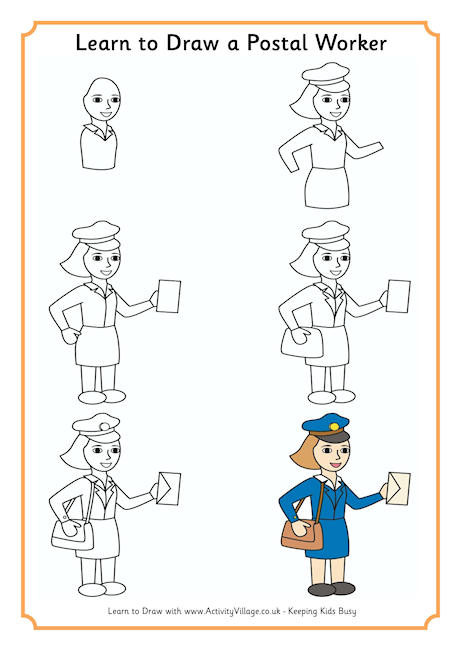 Learn to Draw a Postal Worker

Learn to Draw with www.ActivityVillage.co.uk - Keeping Kids Busy