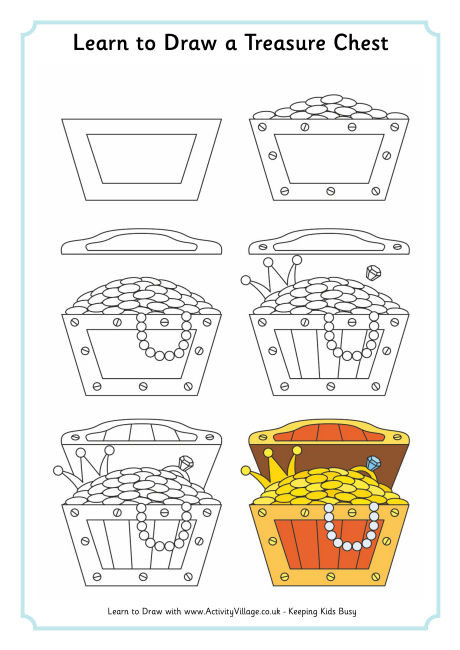 Learn to Draw a Treasure Chest

Learn to Draw with www.ActivityVillage.co.uk - Keeping Kids Busy