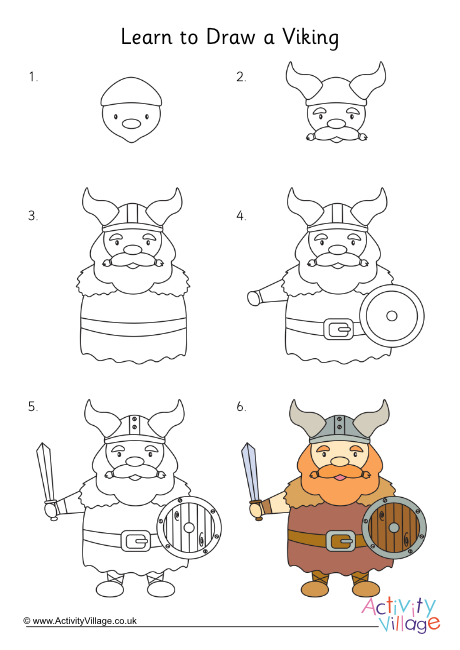 Learn to Draw a Viking

1.

2.

3.

4.

5.

6.

© www.ActivityVillage.co.uk

Activity Village