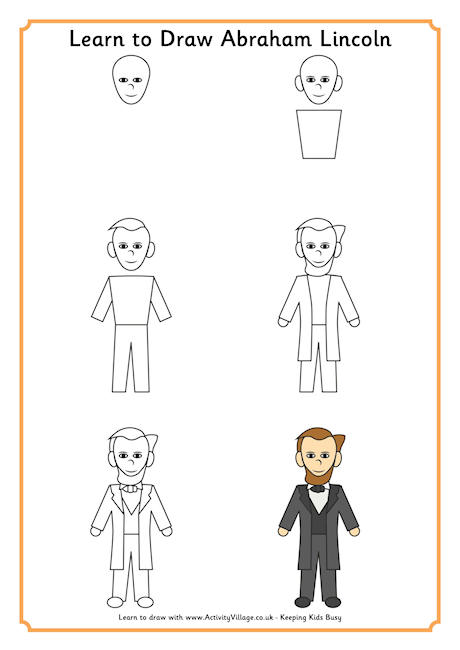 Learn to Draw Abraham Lincoln

Learn to draw with www.ActivityVillage.co.uk - Keeping Kids Busy