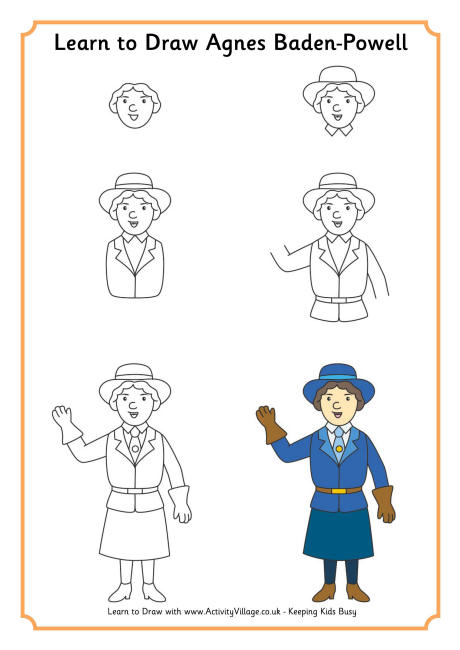 Learn to Draw Agnes Baden-Powell

Learn to Draw with www.ActivityVillage.co.uk - Keeping Kids Busy