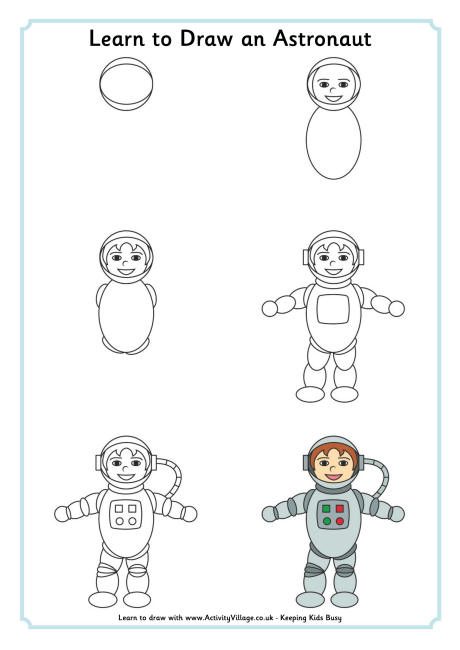 Learn to Draw an Astronaut

Learn to draw with www.ActivityVillage.co.uk - Keeping Kids Busy