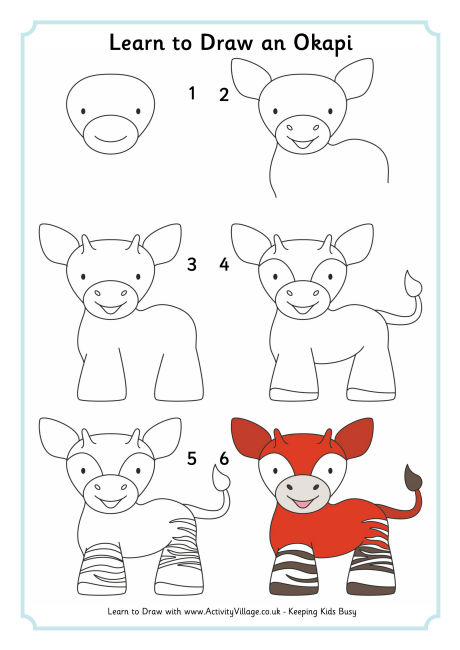 Learn to Draw an Okapi

1

2

3

4

5

6

Learn to Draw with www.ActivityVillage.co.uk - Keeping Kids Busy