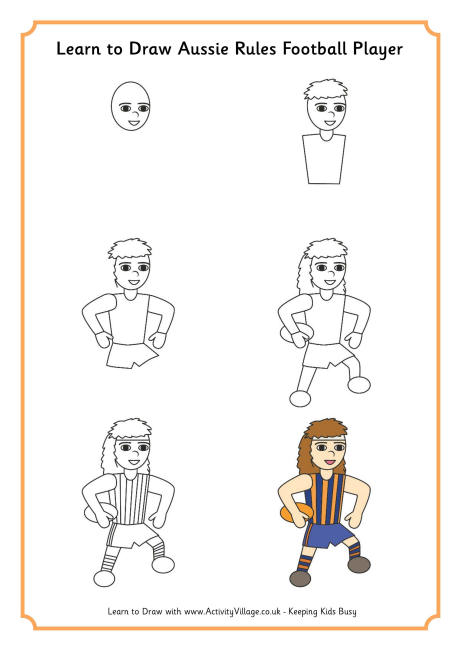 Learn to Draw Aussie Rules Football Player

Learn to Draw with www.ActivityVillage.co.uk - Keeping Kids Busy