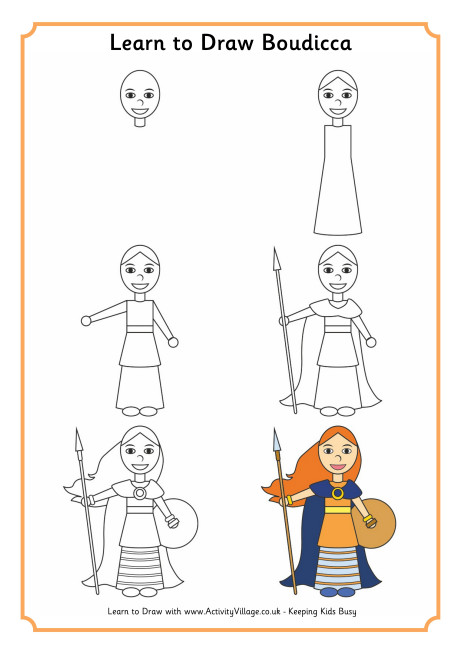 Learn to Draw Boudicca

Learn to Draw with www.ActivityVillage.co.uk - Keeping Kids Busy