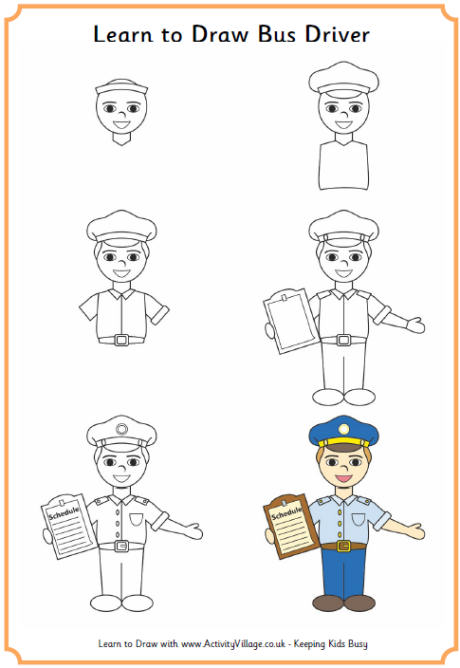 Learn to Draw Bus Driver

Schedule

Schedule

Learn to Draw with www.ActivityVillage.co.uk - Keeping Kids Busy