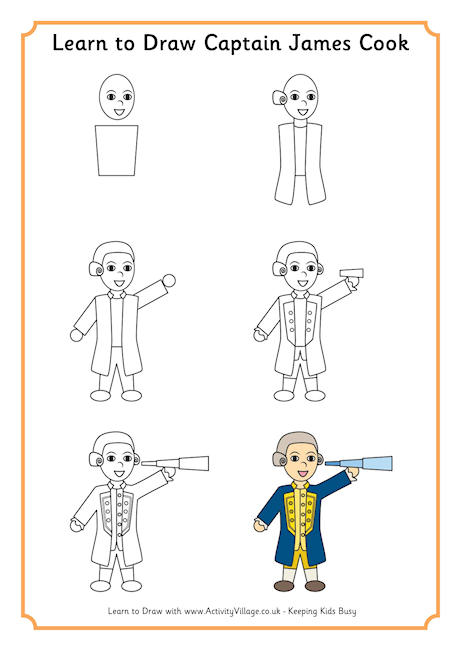 Learn to Draw Captain James Cook

Learn to Draw with www.ActivityVillage.co.uk - Keeping Kids Busy