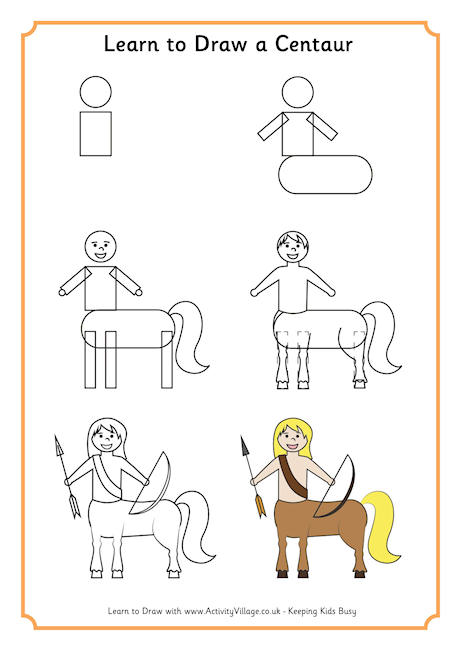 Learn to Draw a Centaur

Learn to Draw with www.ActivityVillage.co.uk - Keeping Kids Busy