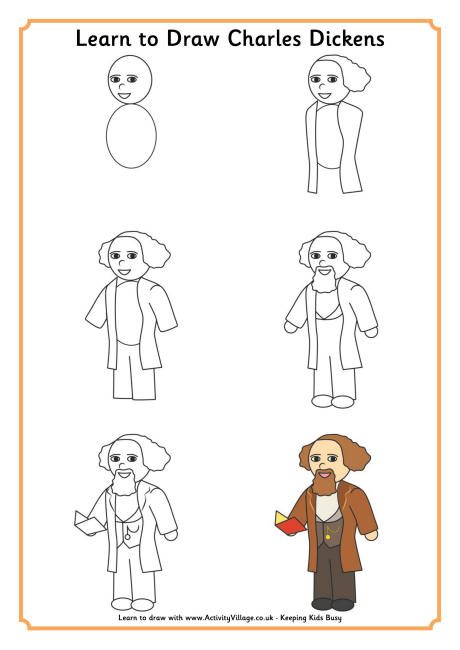 Learn to Draw Charles Dickens

Learn to draw with www.ActivityVillage.co.uk - Keeping Kids Busy