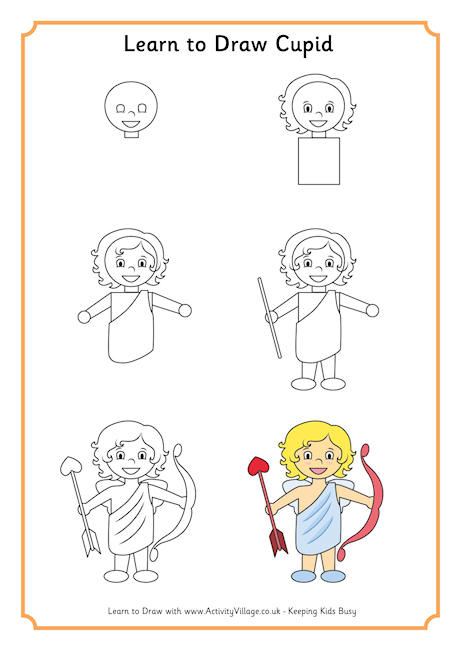 Learn to Draw Cupid

Learn to Draw with www.ActivityVillage.co.uk - Keeping Kids Busy