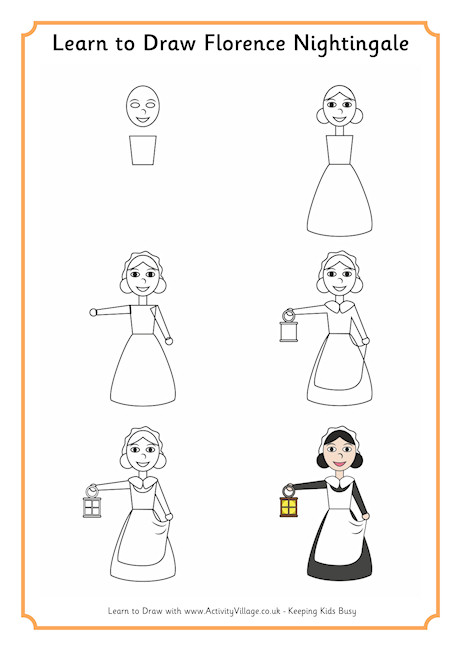 Learn to Draw Florence Nightingale

Learn to Draw with www.ActivityVillage.co.uk - Keeping Kids Busy