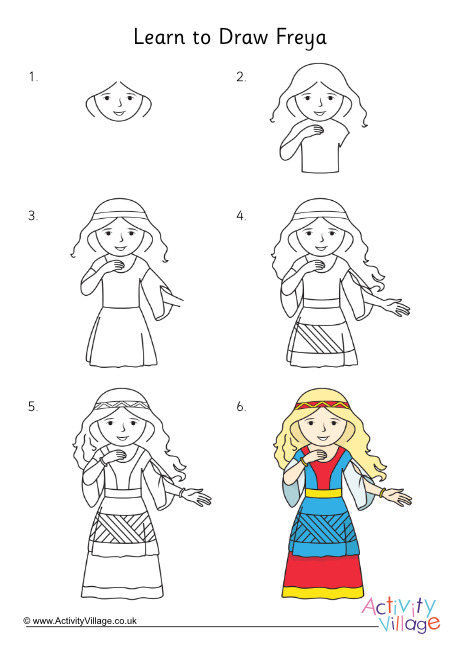 Learn to Draw Freya

1.

2.

3.

4.

5.

6.

© www.ActivityVillage.co.uk

Activity Village