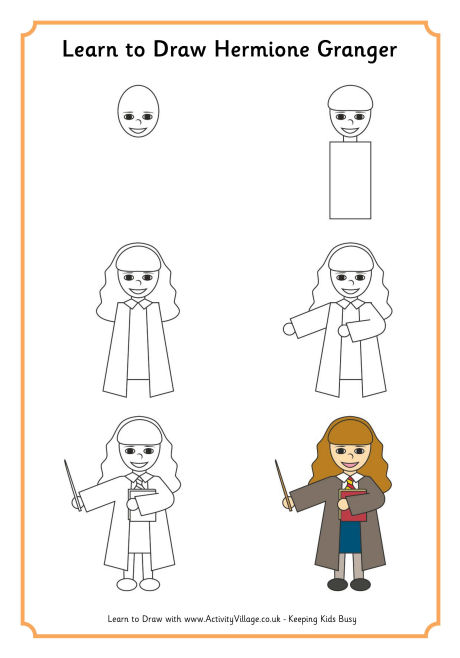 Learn to Draw Hermione Granger

Learn to Draw with www.ActivityVillage.co.uk - Keeping Kids Busy