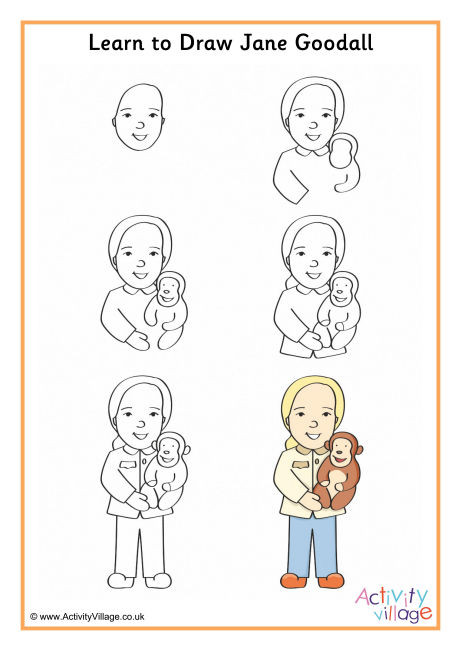 Learn to Draw Jane Goodall

© www.ActivityVillage.co.uk

Activity village