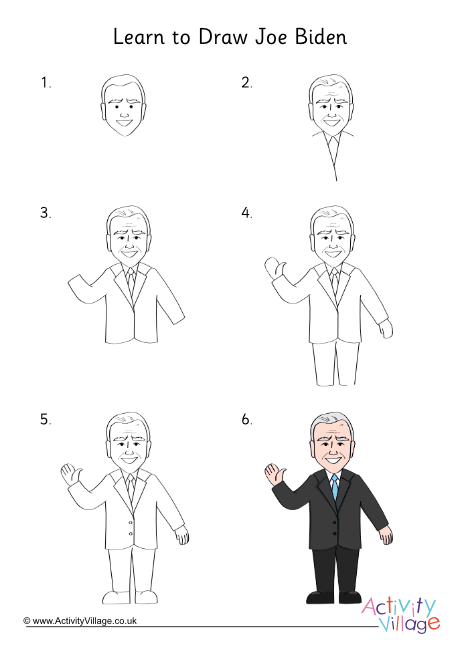 Learn to Draw Joe Biden

1.

2.

3.

4.

5.

6.

© www.ActivityVillage.co.uk

Activity Village