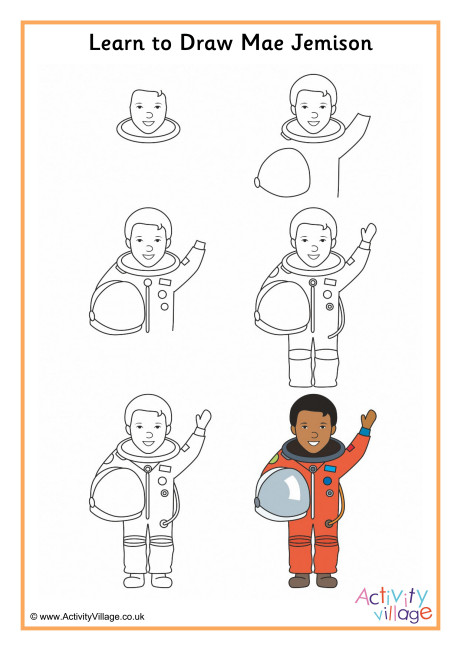 Learn to Draw Mae Jemison

© www.ActivityVillage.co.uk

Activity village