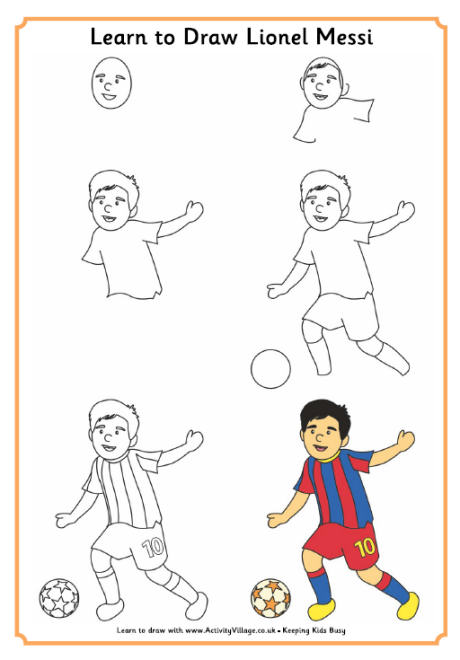 Learn to Draw Lionel Messi

10

10

Learn to draw with www.ActivityVillage.co.uk • Keeping Kids Busy