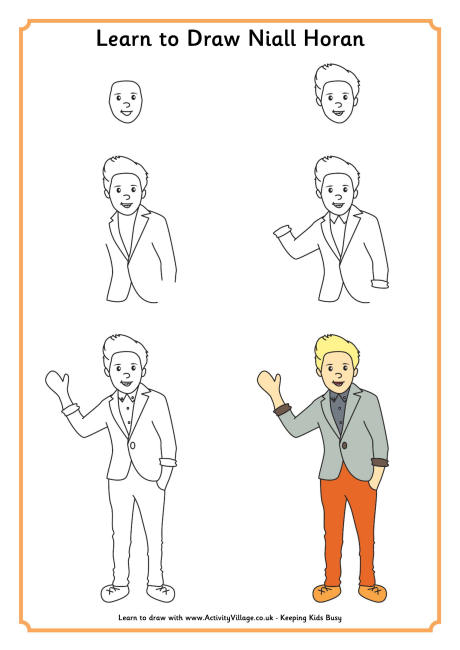 Learn to Draw Niall Horan

Learn to draw with www.ActivityVillage.co.uk - Keeping Kids Busy