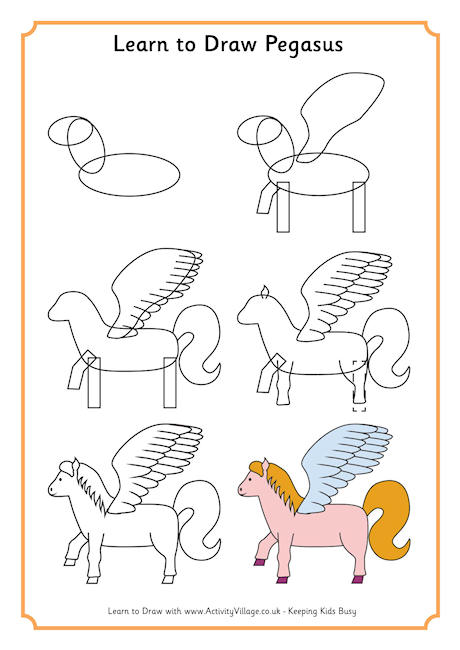 Learn to Draw Pegasus

Learn to Draw with www.ActivityVillage.co.uk - Keeping Kids Busy