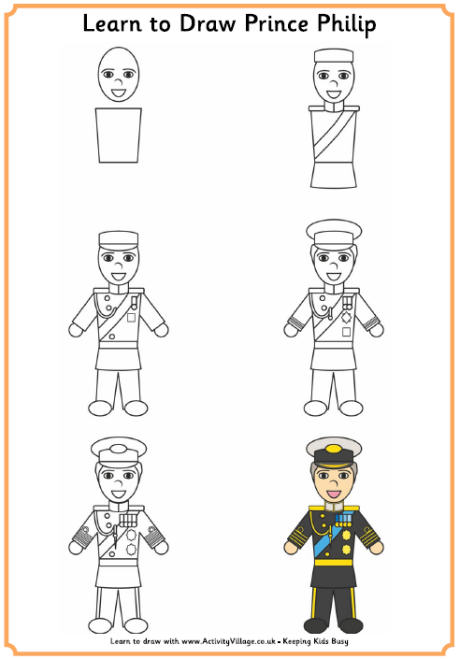 Learn to Draw Prince Philip

Learn to draw with www.ActivityVillage.co.uk - Keeping Kids Busy