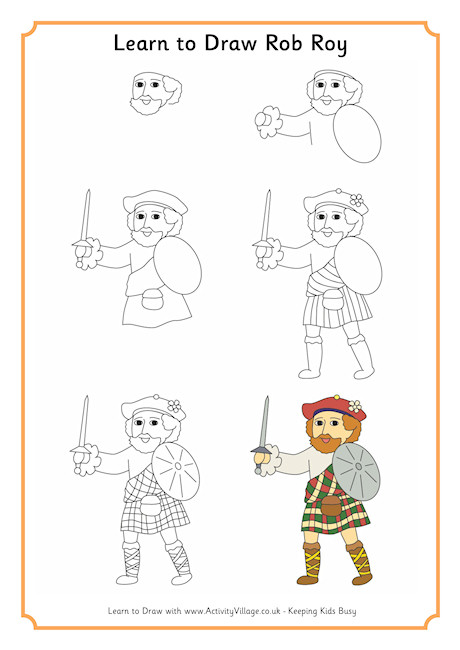 Learn to Draw Rob Roy

Learn to Draw with www.ActivityVillage.co.uk - Keeping Kids Busy