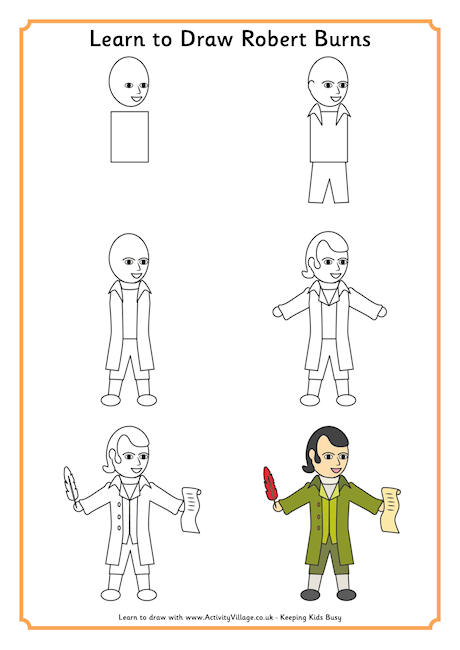 Learn to Draw Robert Burns

Learn to draw with www.ActivityVillage.co.uk - Keeping Kids Busy