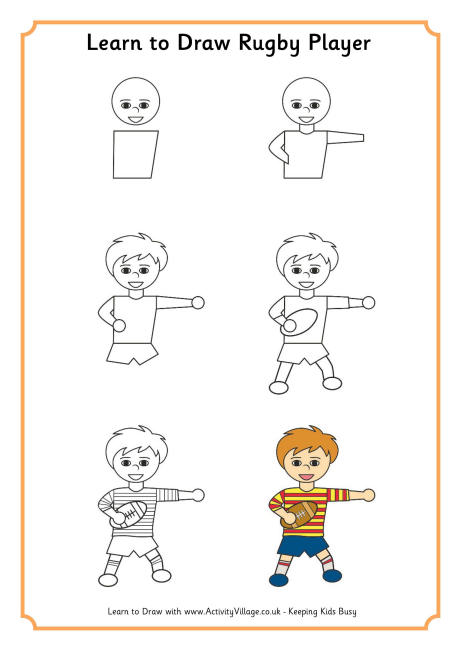 Learn to Draw Rugby Player

Learn to Draw with www.ActivityVillage.co.uk - Keeping Kids Busy