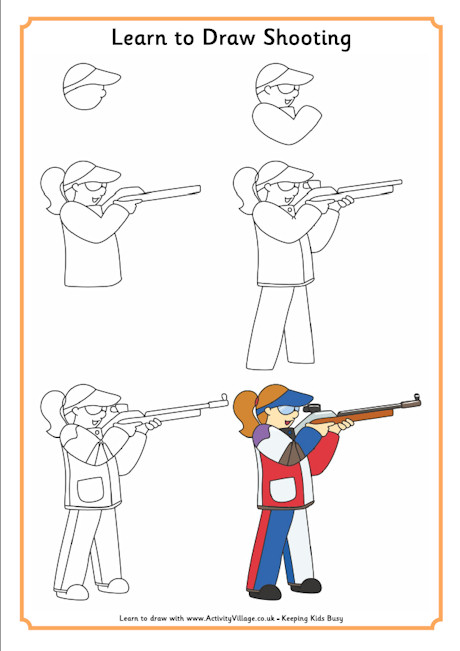 Learn to Draw Shooting

Learn to draw with www.ActivityVillage.co.uk - Keeping Kids Busy