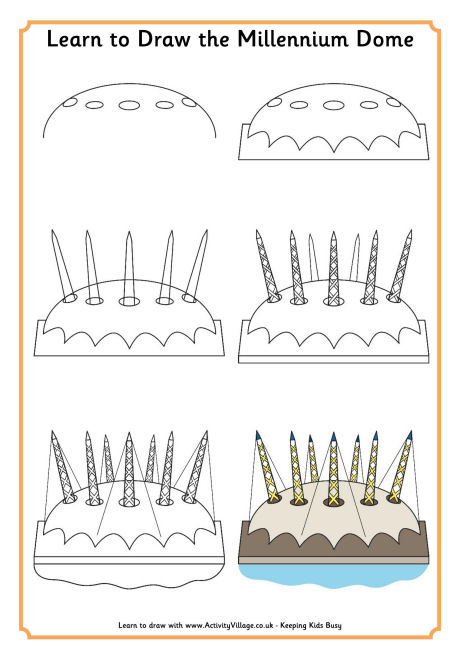 Learn to Draw the Millennium Dome

Learn to draw with www.ActivityVillage.co.uk - Keeping Kids Busy