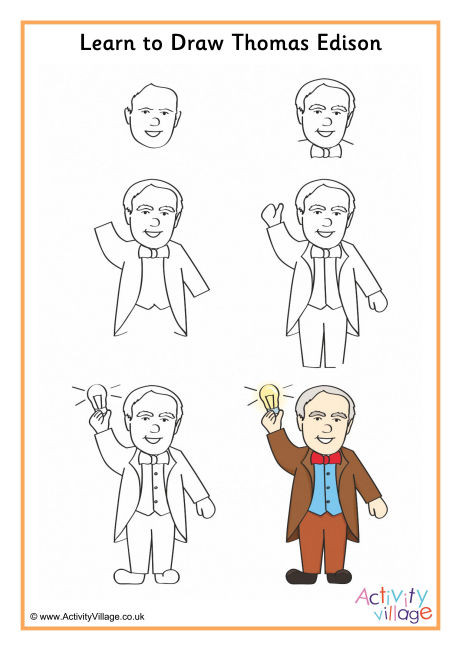 Learn to Draw Thomas Edison

© www.ActivityVillage.co.uk

Activity village