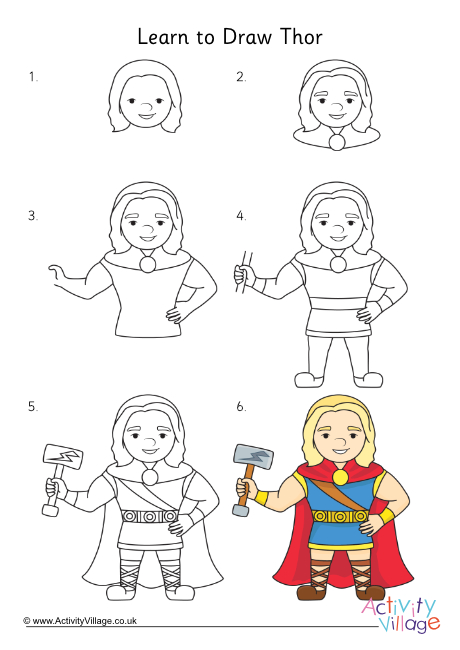 Learn to Draw Thor

1.

2.

3.

4.

5.

6.

© www.ActivityVillage.co.uk

Activity Village