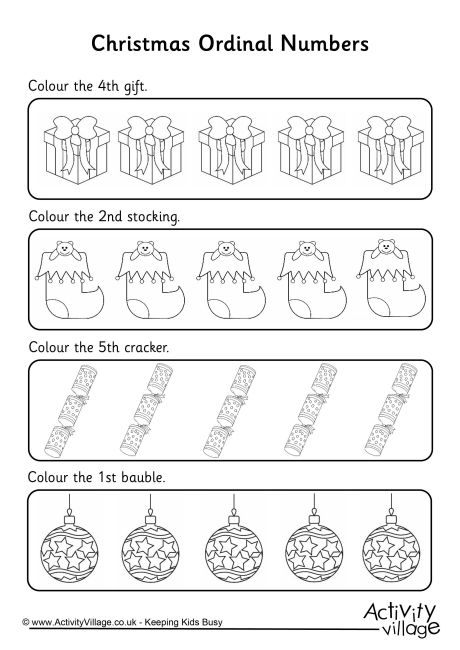 Christmas Ordinal Numbers

Colour the 4th gift.

Colour the 2nd stocking.

Colour the 5th cracker.

Colour the 1st bauble.

© www.ActivityVillage.co.uk - Keeping Kids Busy

Activity village