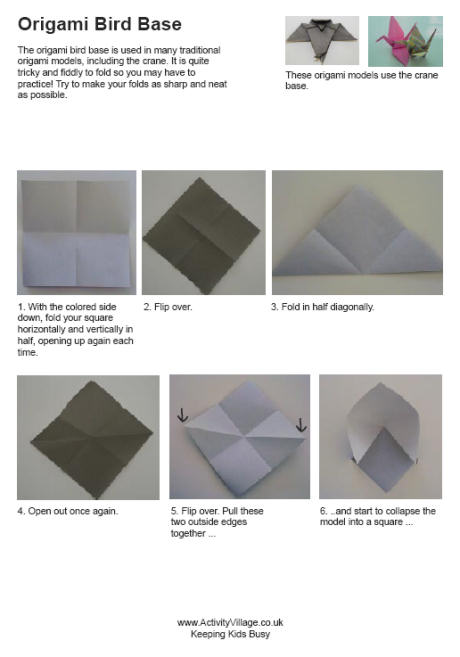 Origami Bird Base

The origami bird base is used in many traditional origami models, including the crane. It is quite tricky and fiddly to fold so you may have to practice! Try to make your folds as sharp and neat as possible.

These origami models use the crane base.

1. With the colored side down, fold your square horizontally and vertically in half, opening up again each time.

2. Flip over.

3. Fold in half diagonally.

4. Open out once again.

5. Flip over. Pull these two outside edges together ...

6. ..and start to collapse the model into a square ...

www.ActivityVillage.co.uk
Keeping Kids Busy