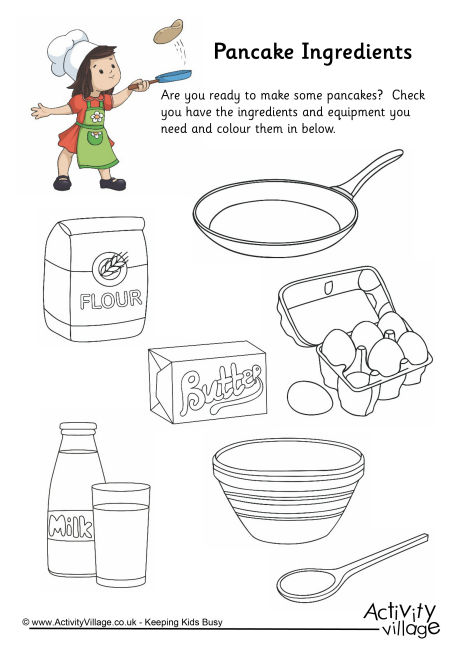 Pancake Ingredients

Are you ready to make some pancakes? Check you have the ingredients and equipment you need and colour them in below.

FLOUR

Butter

Milk

© www.ActivityVillage.co.uk - Keeping Kids Busy

Activity village