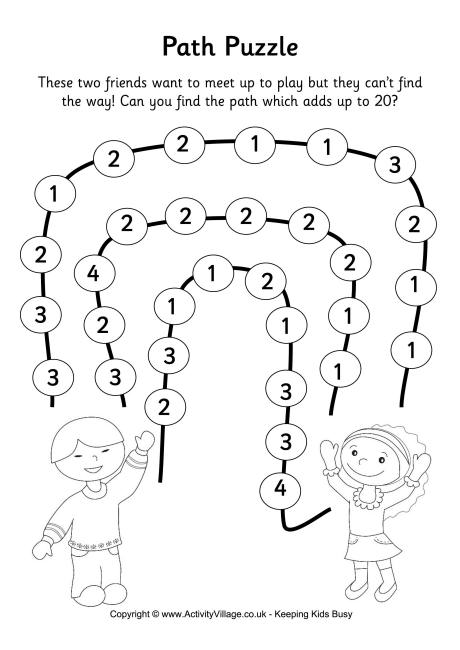 Path Puzzle

These two friends want to meet up to play but they can't find the way! Can you find the path which adds up to 20?

3
3
2
1
2
2
1
1
3
2
1
1

3
2
4
2
2
2
2
2
1
1

2
3
1
1
2
1
3
3
4

Copyright © www.ActivityVillage.co.uk - Keeping Kids Busy