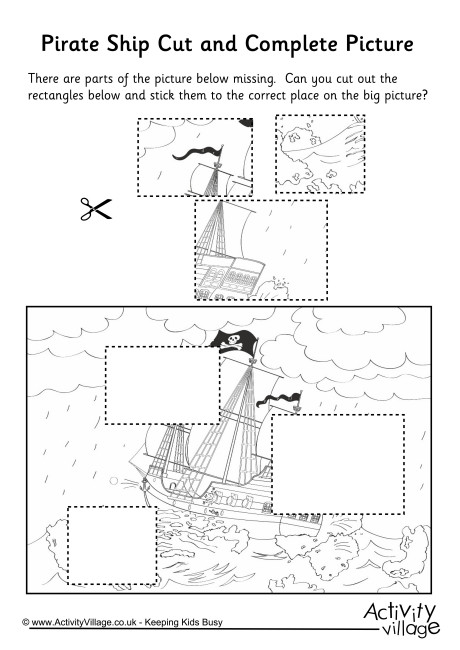 Pirate Ship Cut and Complete Picture

There are parts of the picture below missing. Can you cut out the rectangles below and stick them to the correct place on the big picture?

© www.ActivityVillage.co.uk - Keeping Kids Busy

Activity village