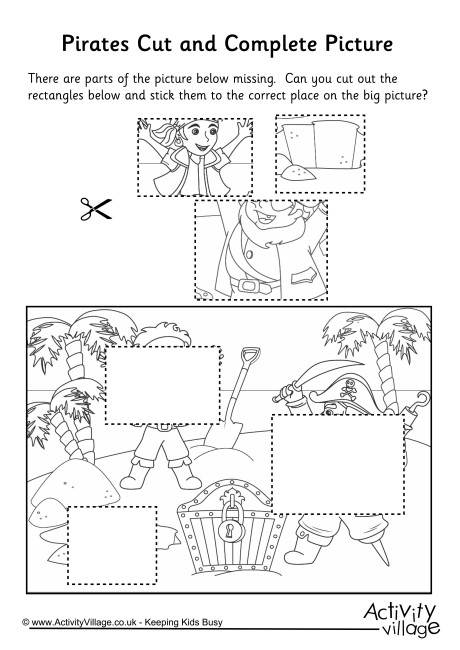 Pirates Cut and Complete Picture

There are parts of the picture below missing.  Can you cut out the rectangles below and stick them to the correct place on the big picture?

© www.ActivityVillage.co.uk - Keeping Kids Busy

Activity village