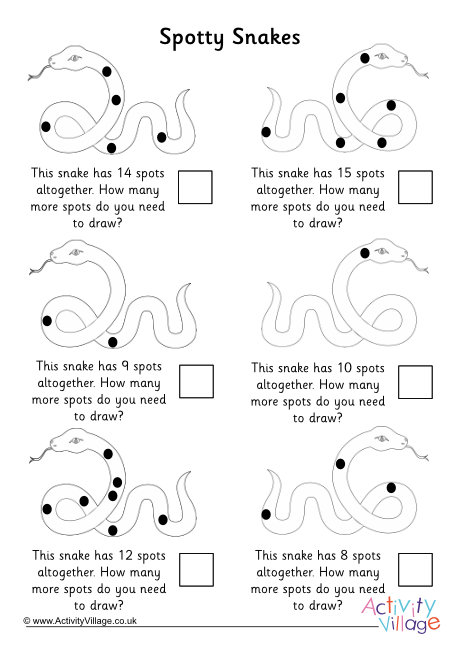 Spotty Snakes

This snake has 14 spots altogether. How many more spots do you need to draw?

This snake has 15 spots altogether. How many more spots do you need to draw?

This snake has 9 spots altogether. How many more spots do you need to draw?

This snake has 10 spots altogether. How many more spots do you need to draw?

This snake has 12 spots altogether. How many more spots do you need to draw?

This snake has 8 spots altogether. How many more spots do you need to draw?

© www.ActivityVillage.co.uk

Activity Village