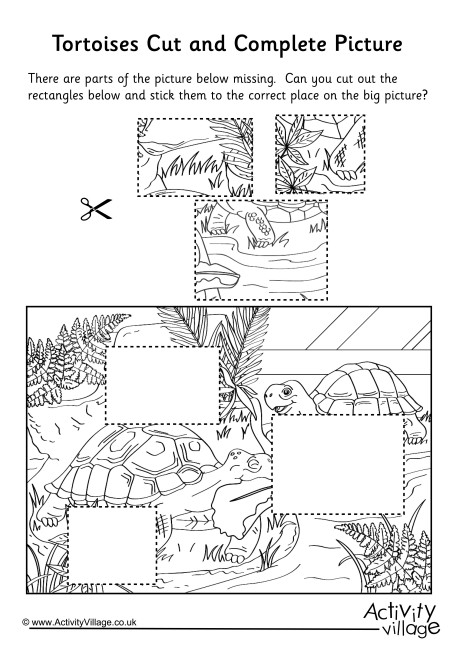 Tortoises Cut and Complete Picture

There are parts of the picture below missing. Can you cut out the rectangles below and stick them to the correct place on the big picture?

© www.ActivityVillage.co.uk

Activity village